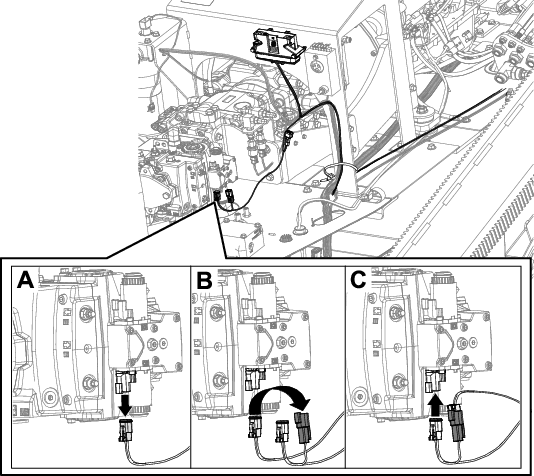 A

B

C