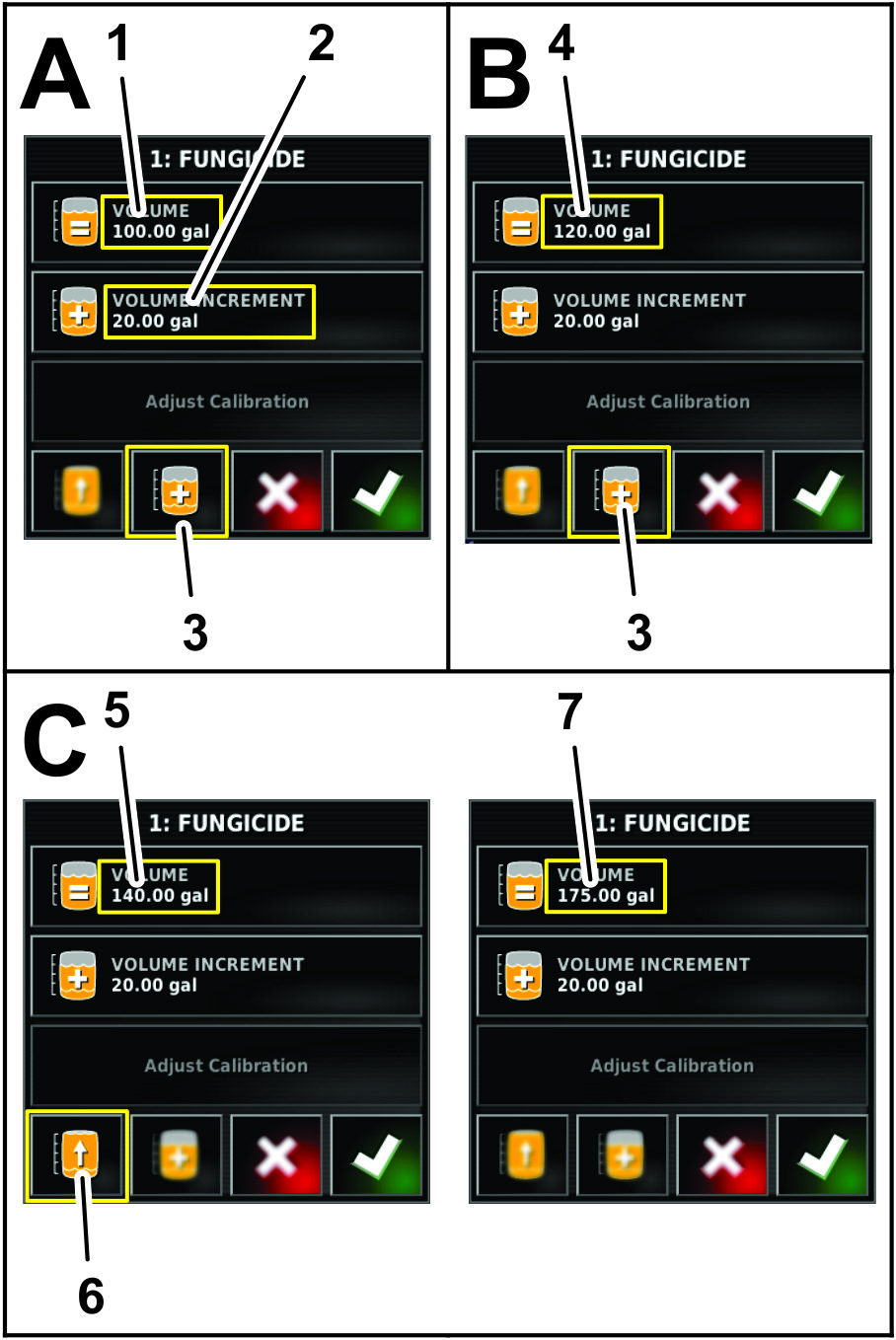 A
1
2
1: FUNGICIDE
VOLUME
100.00 gal
VOLUME INCREMENT
20.00 gal
Adjust Calibration
3

B
4
1: FUNGICIDE
VOLUME
120.00 gal
VOLUME INCREMENT
20.00 gal
Adjust Calibration
3

C
5
1: FUNGICIDE
VOLUME
140.00 gal
VOLUME INCREMENT
20.00 gal
Adjust Calibration
6

7
1: FUNGICIDE
VOLUME
175.00 gal
VOLUME INCREMENT
20.00 gal
Adjust Calibration