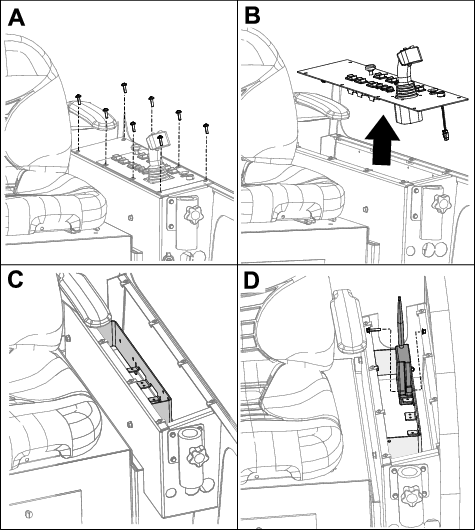 A

B

C

D