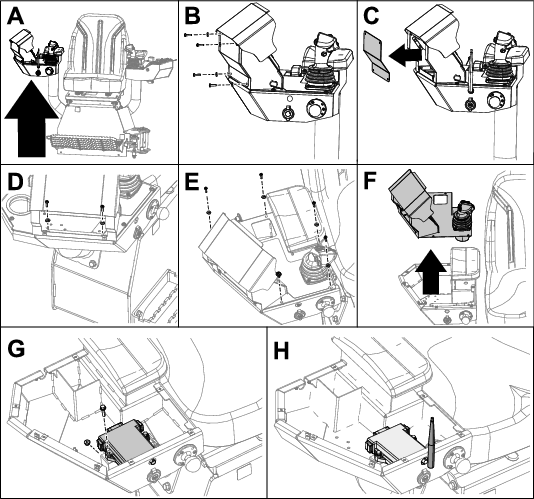 A
B
C
D
E
F
G
H