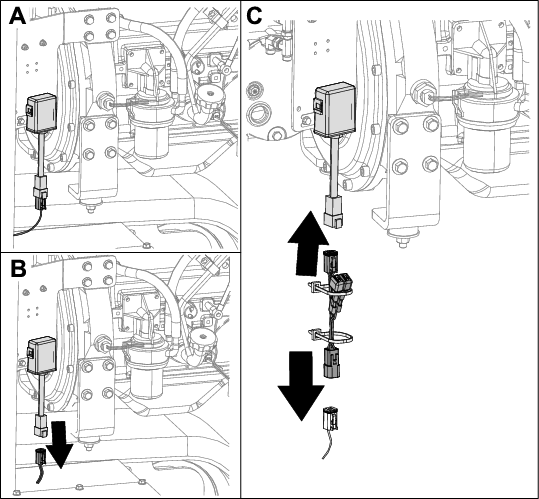 A

B

C