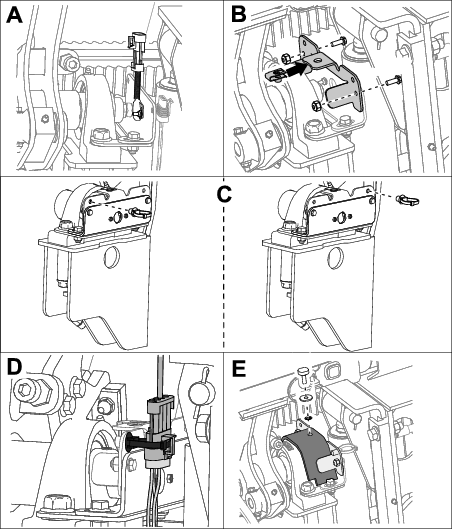 A
B
C
D
E