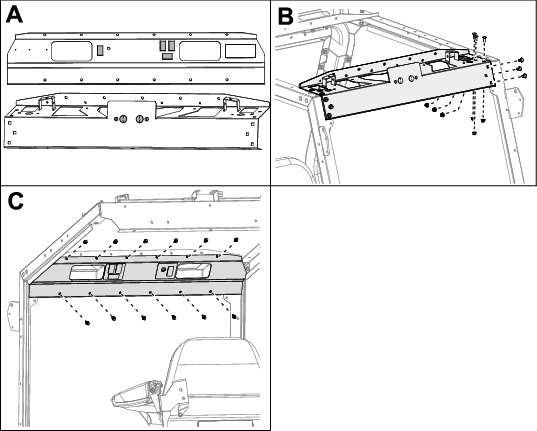 A

B

C