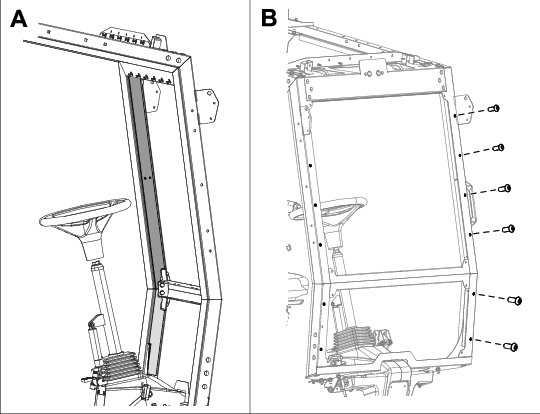 A

B