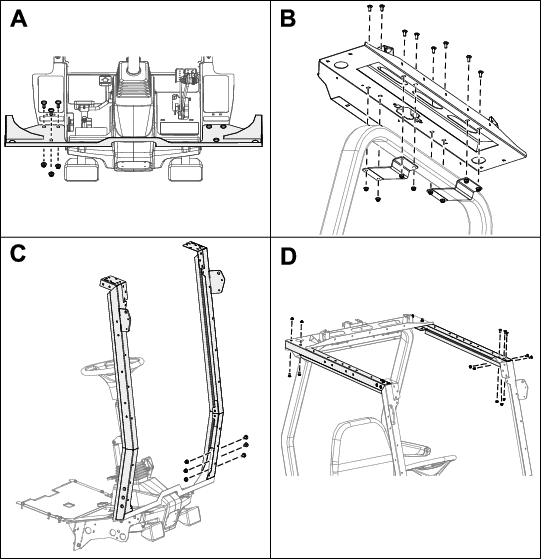 A

B

C

D