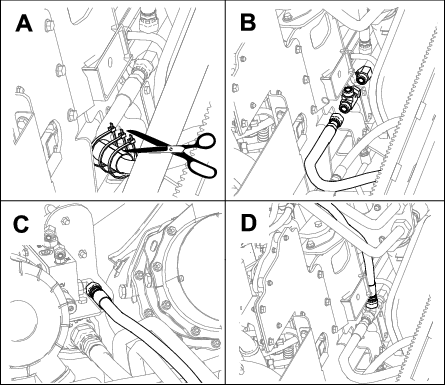 A

B

C

D