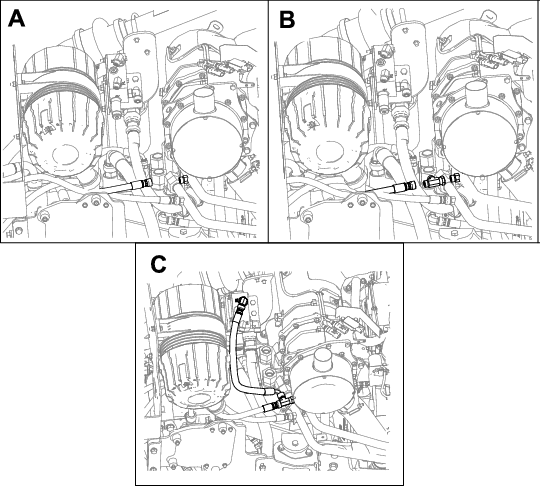 A

B

C