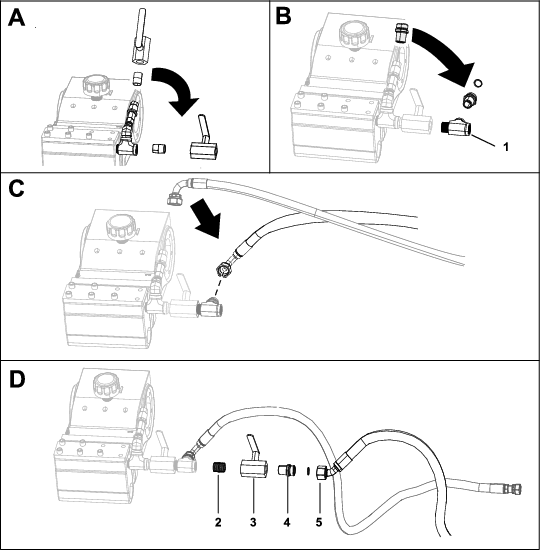 A

B

1

C

D

2
3
4
5