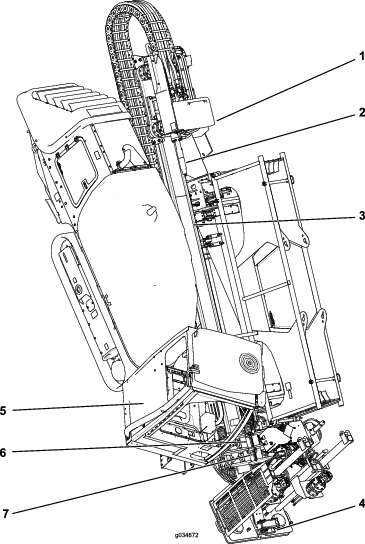 1
2
3
5
6
7
4
g034672