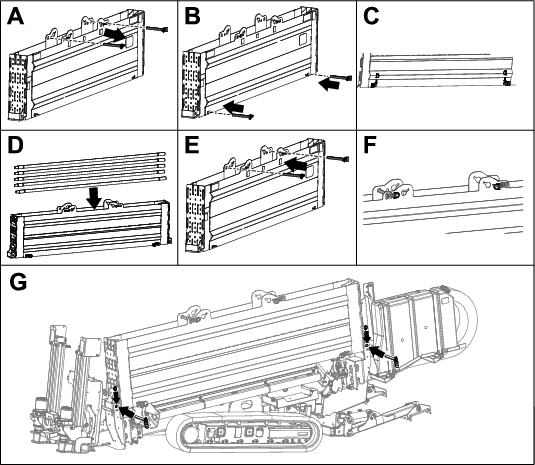 A

B

C

D

E

F

G