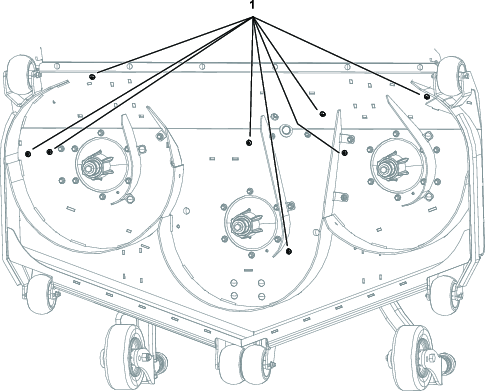 1