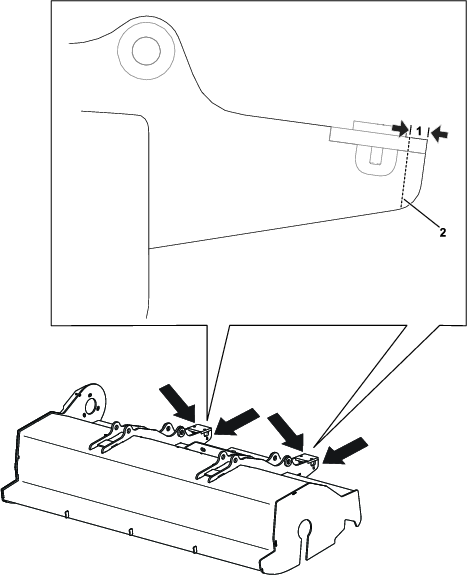 1
2