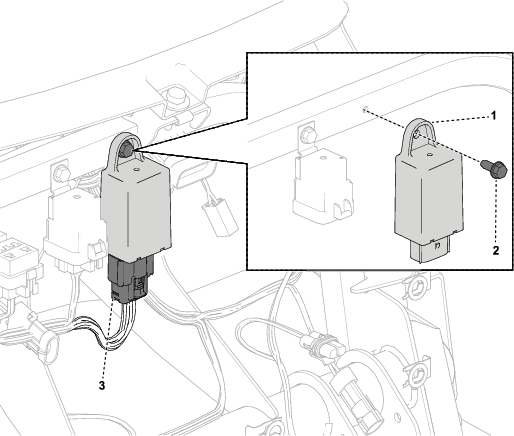 1
2
3