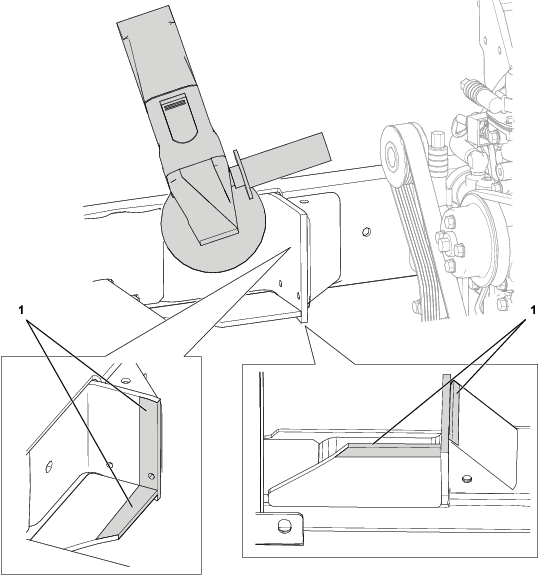 1

1