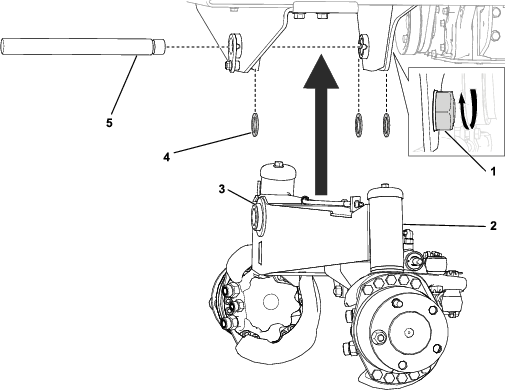 5

4

3

1

2