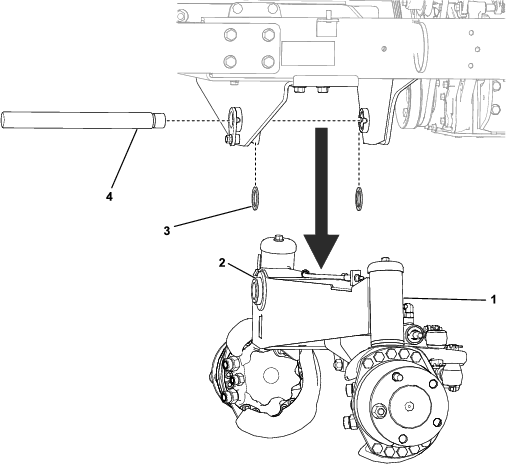 4
3
2
1