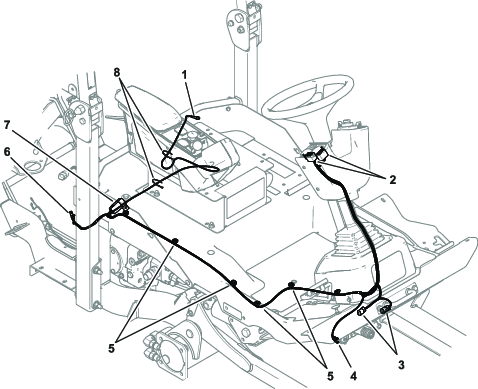 8
1
7
6
2
5
5
4
3