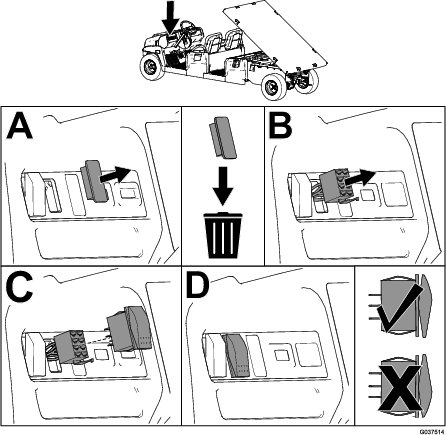 A

B

C

D

G037514