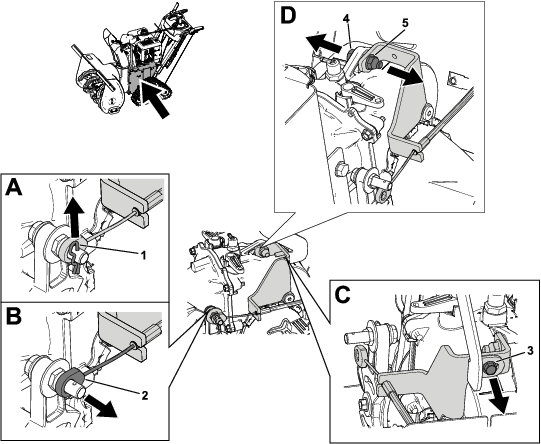 D
4
5
A
1
B
2
C
3