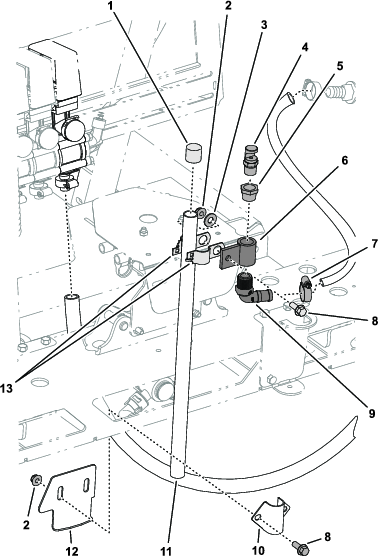 1
2
3
4
5
6
7
8
9
13
2
12
11
10
8