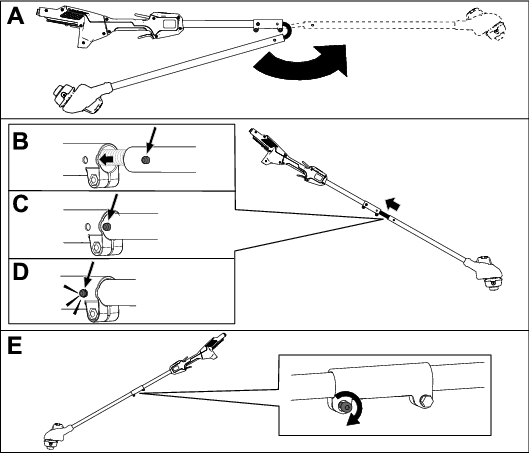 A

B

C

D

E