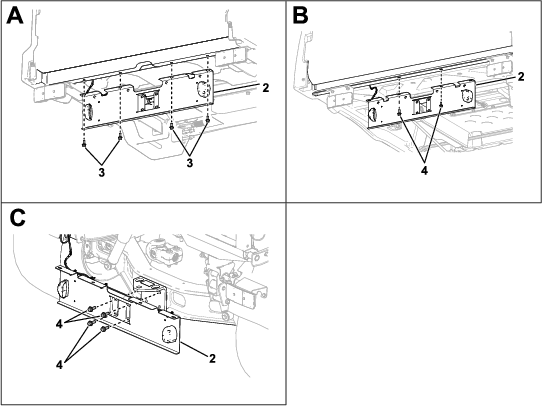 A

2

3

3

B

2

4

C

4

4

2