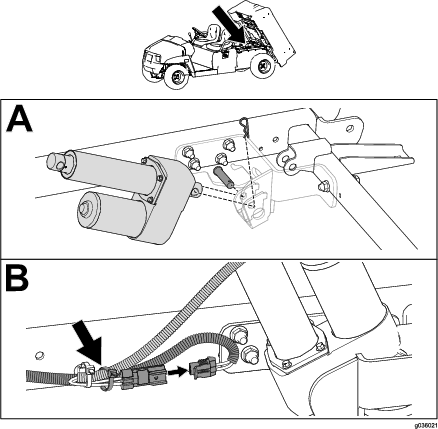 A

B

g036021