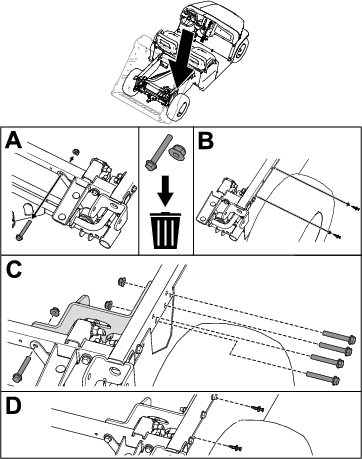 A

B

C

D