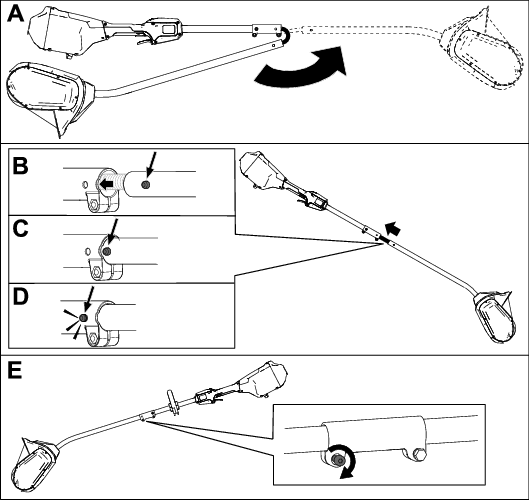 A

B

C

D

E