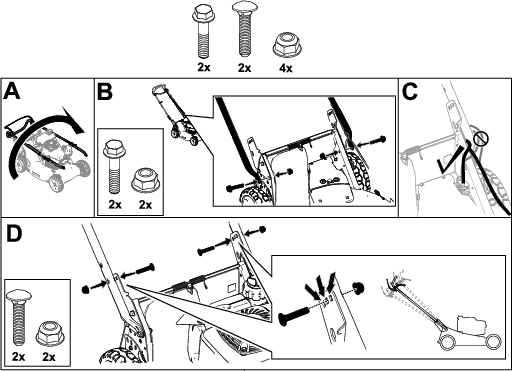 2x 2x 4x

A

B

2x 2x

C

D

2x 2x