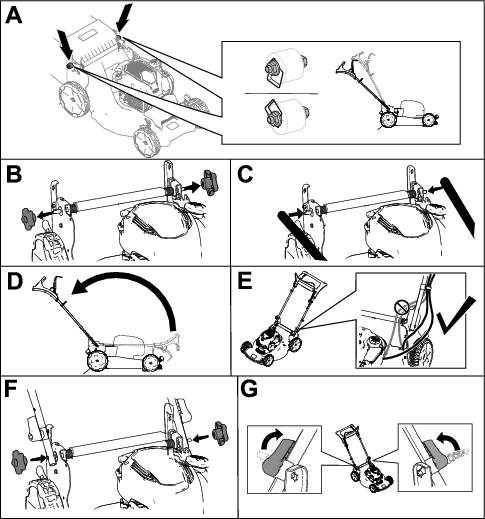 A

B

C

D

E

F

G