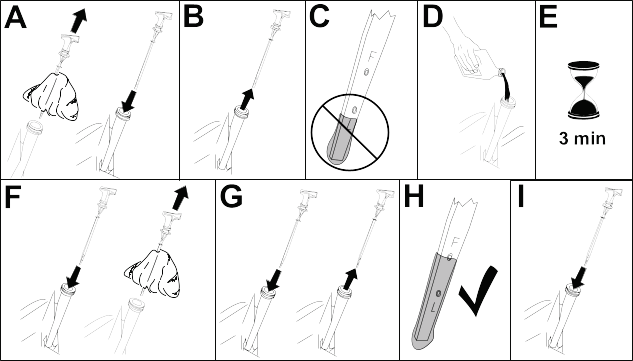 A
B
C
F
D
E
3 min
F
G
H
F
L
I