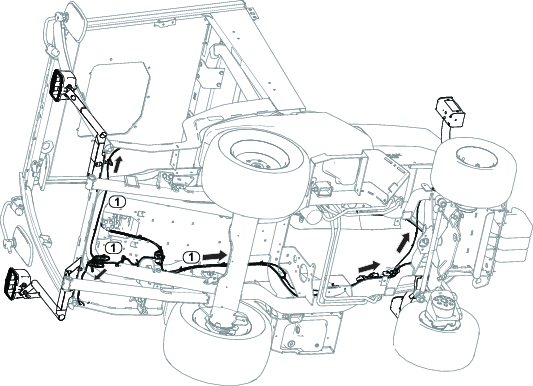 1
1
1