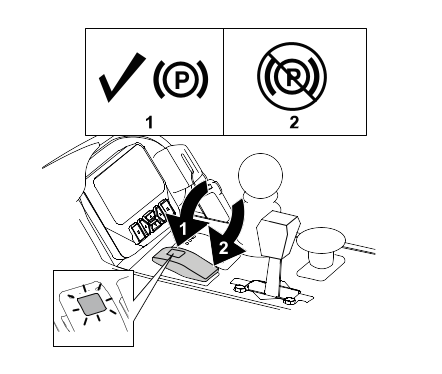 P
1
P
2
1
2