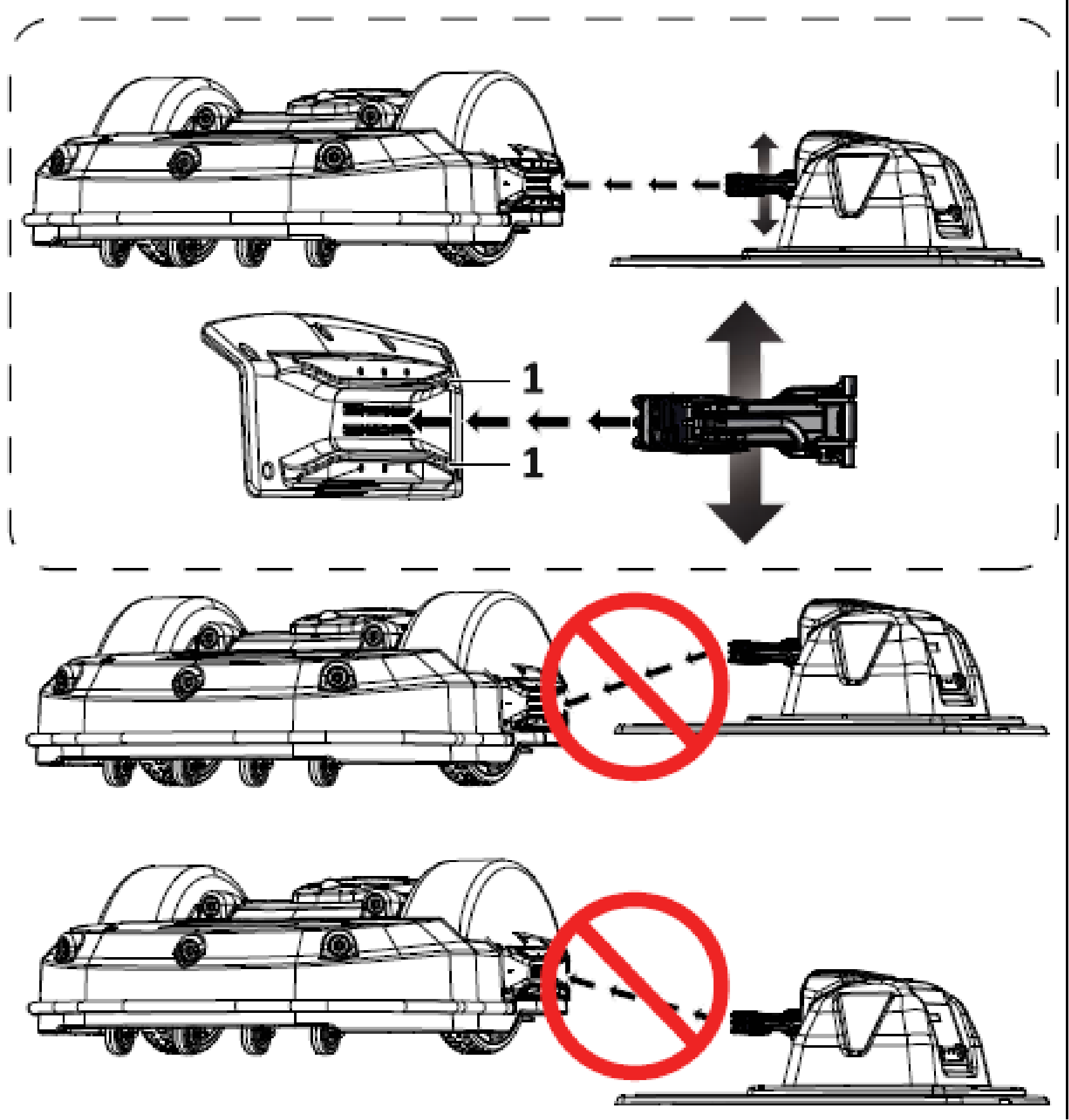 1
1