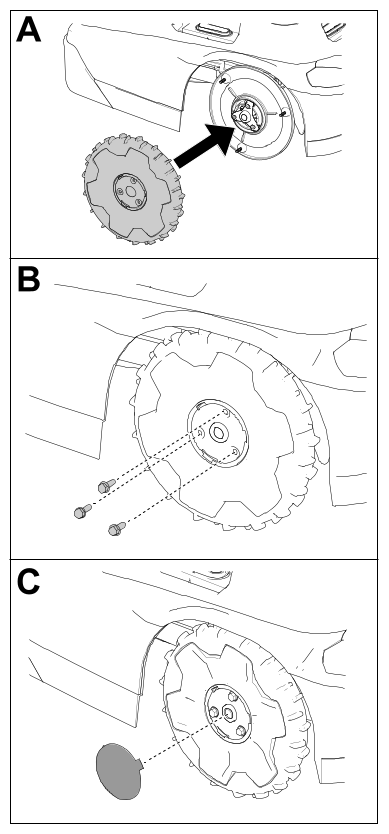 A

B

C