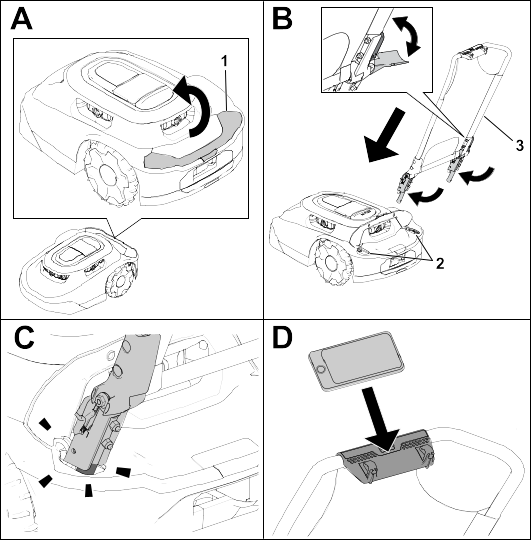 A

1

B

3

2

C

D