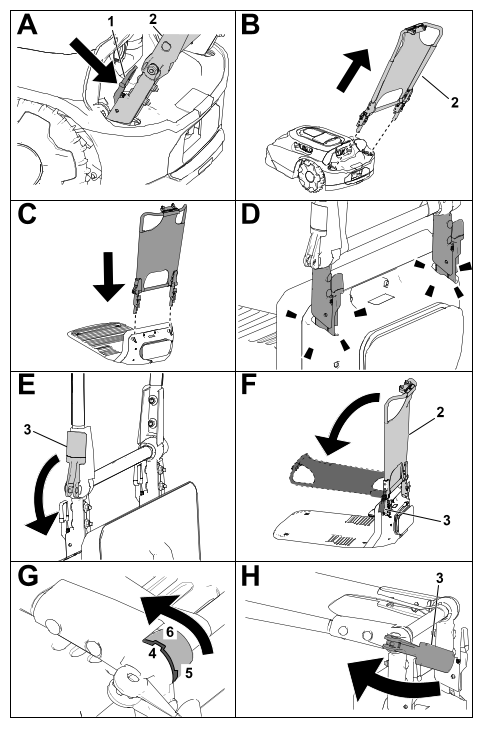 A
1
2

B
2

C

D

E
3

F
2
3

G
6
4
5

H
3