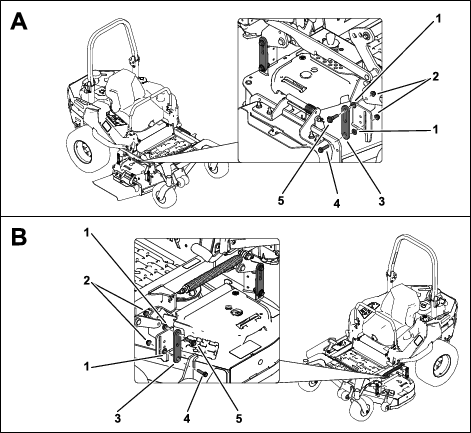 A

1
2
1
5
4
3

B

1
2
1
3
4
5