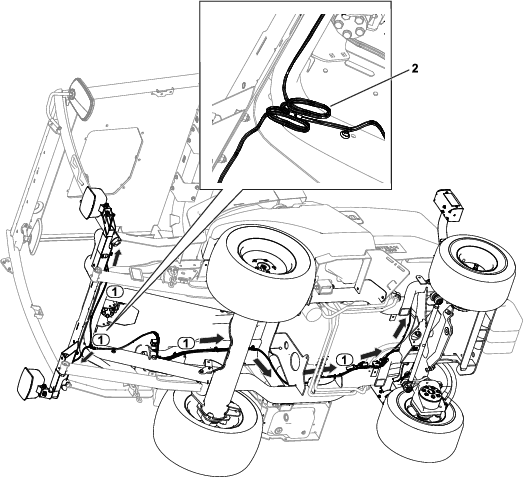 2
1
1
1
1