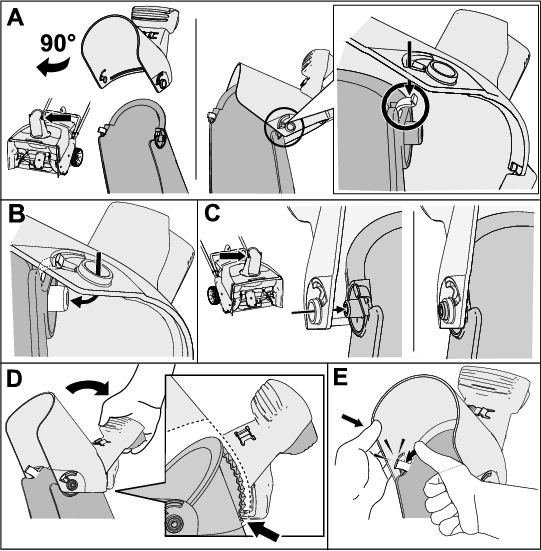 A

90°

B

C

D

E