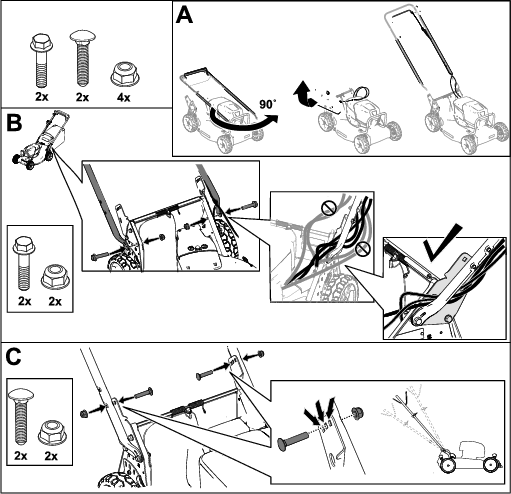 2x 2x 4x

A

90°

B

2x 2x

C

2x 2x