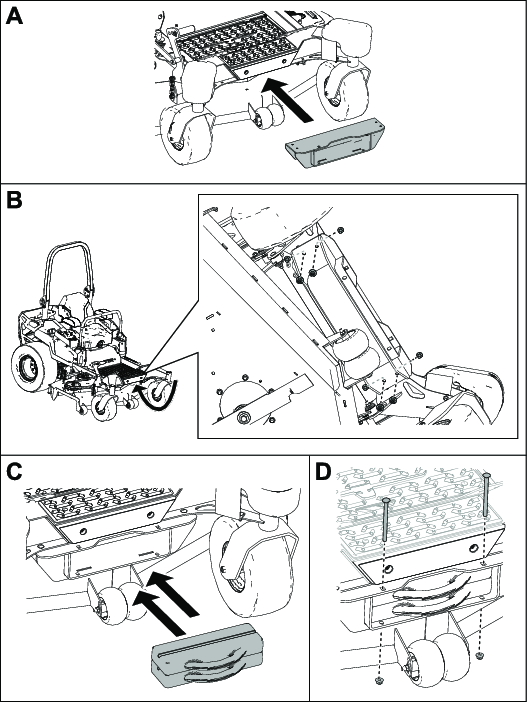 A

B

C

D