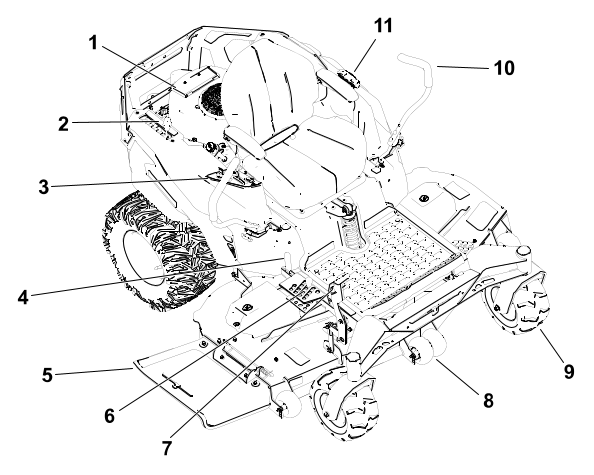 1
11
10
2
3
4
5
6
7
8
9