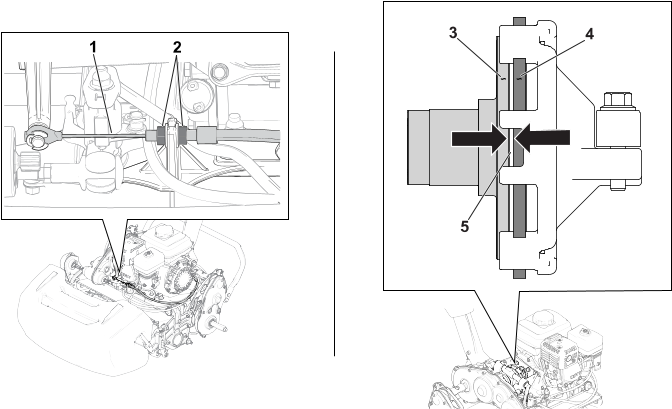 1
2
3
4
5