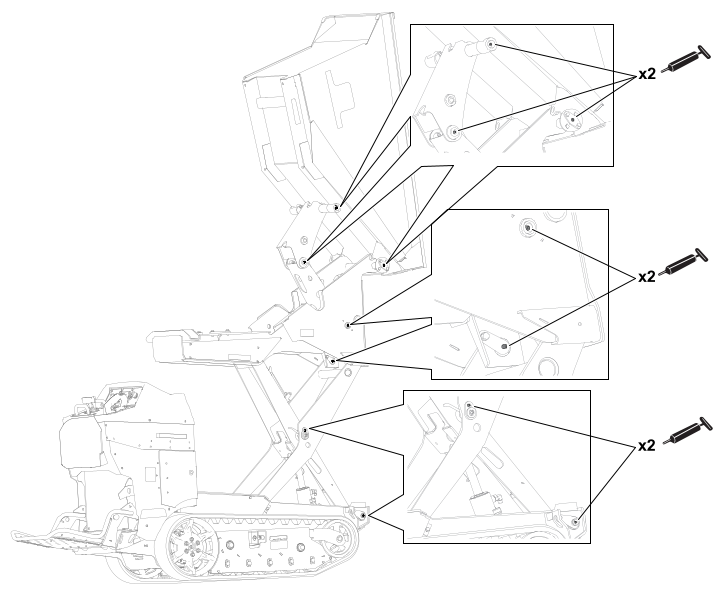 x2

x2

x2