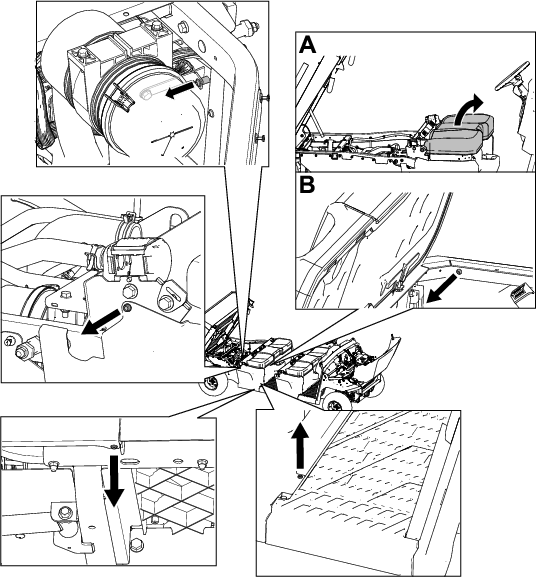 A

B