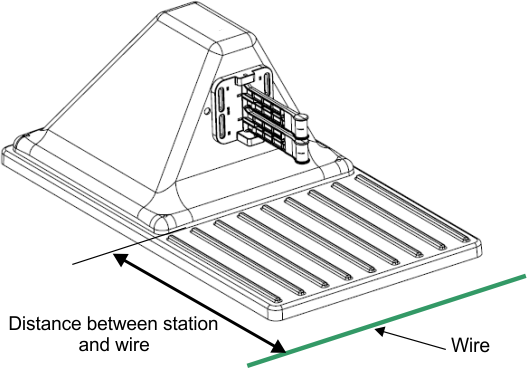 Distance between station and wire

Wire