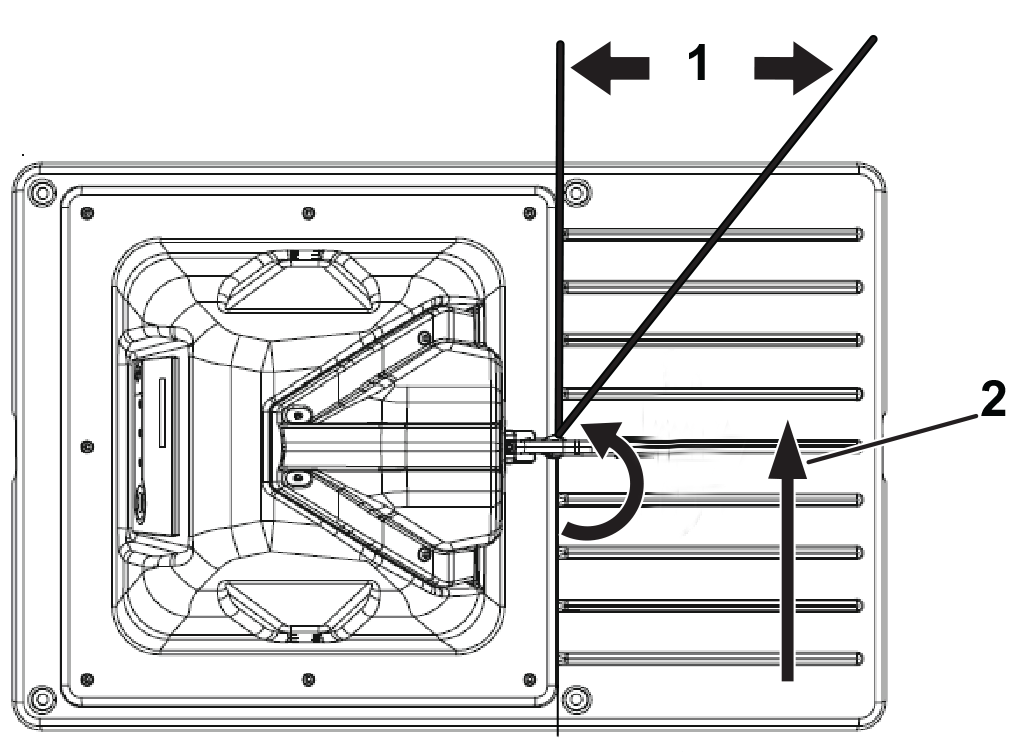 1
2