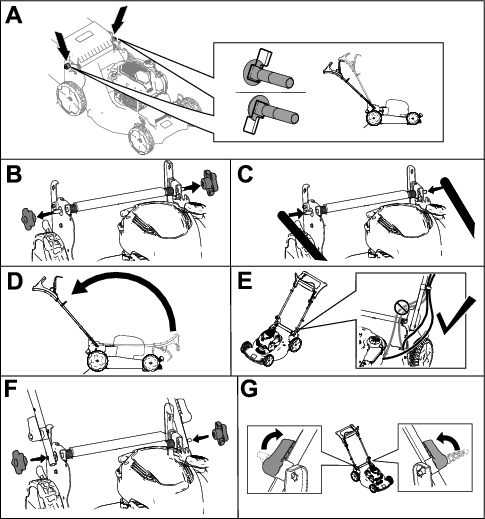 A

B

C

D

E

F

G